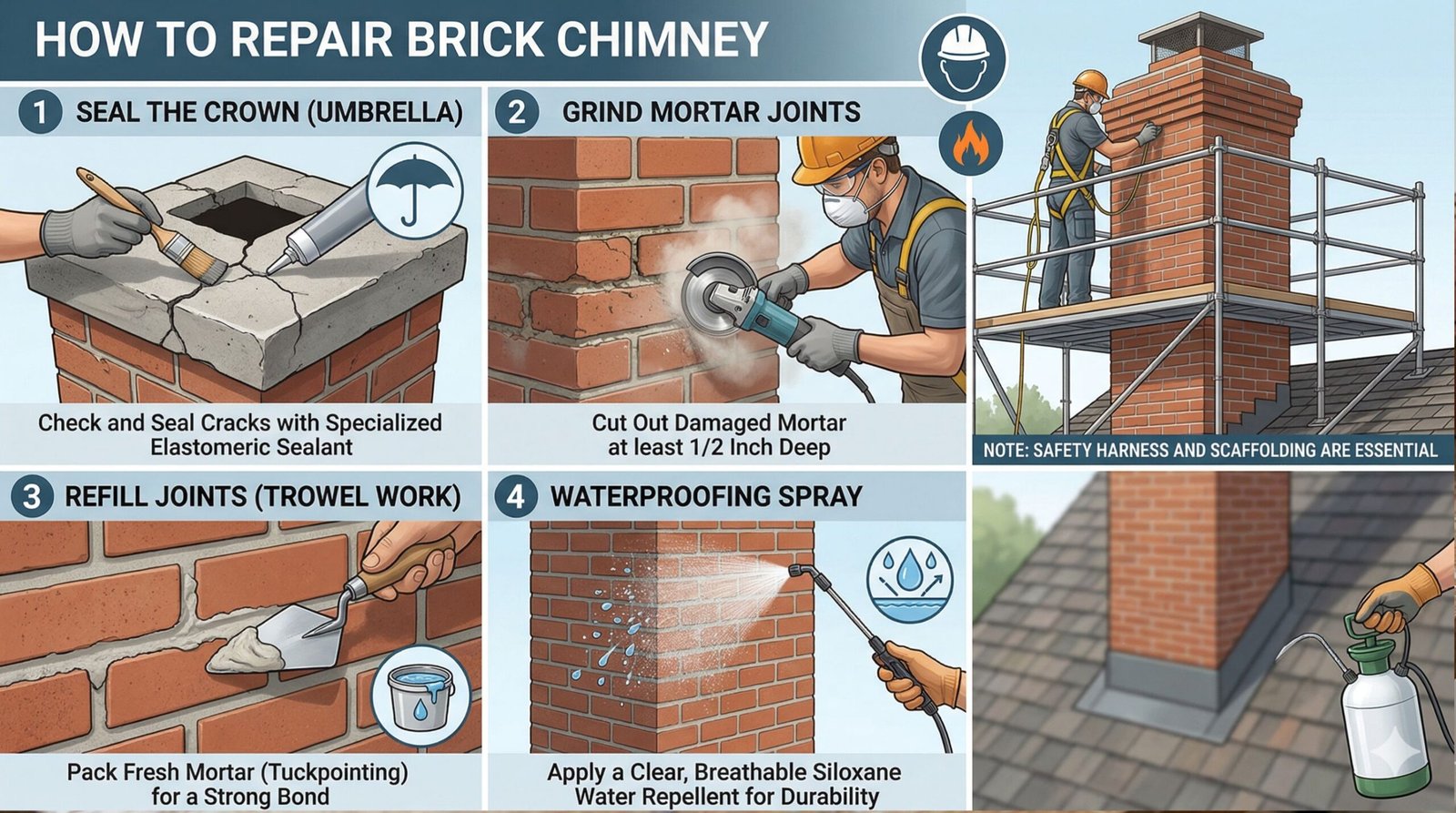 HOW TO REPAIR BRICK CHIMNEY

1 SEAL THE CROWN (UMBRELLA)

Check and Seal Cracks with Specialized Elastomeric Sealant

2 GRIND MORTAR JOINTS

Cut Out Damaged Mortar at least 1/2 Inch Deep

NOTE: SAFETY HARNESS AND SCAFFOLDING ARE ESSENTIAL

3 REFILL JOINTS (TROWEL WORK)

Pack Fresh Mortar (Tuckpointing) for a Strong Bond

4 WATERPROOFING SPRAY

Apply a Clear, Breathable Siloxane Water Repellent for Durability